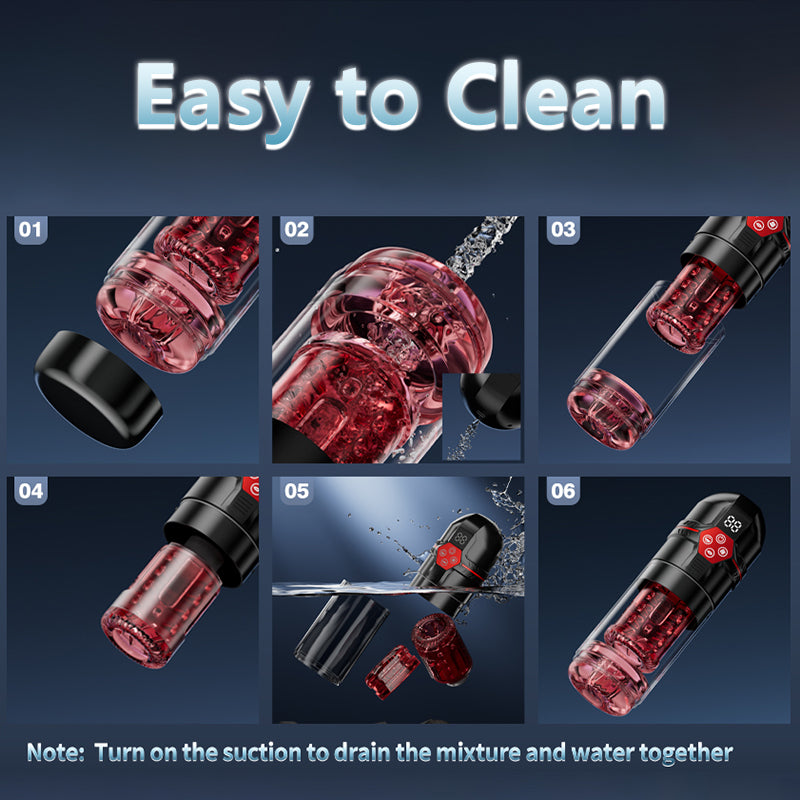 Easy to Clean

01

02

03

04

05

06

Note: Turn on the suction to drain the mixture and water together